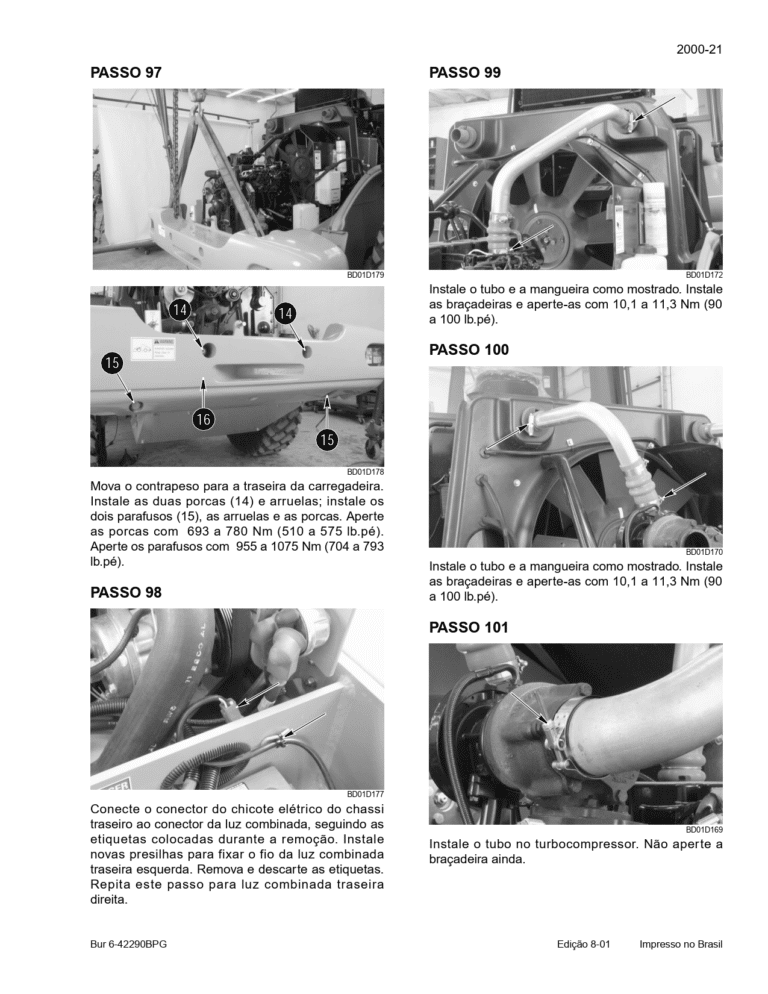 2000-21

PASSO 97

BD01D179

14

14

15

16

15

BD01D178

Mova o contrapeso para a traseira da carregadeira. Instale as duas porcas (14) e arruelas; instale os dois parafusos (15), as arruelas e as porcas. Aperte as porcas com 693 a 780 Nm (510 a 575 lb.pé). Aperte os parafusos com 955 a 1075 Nm (704 a 793 lb.pé).

PASSO 98

BD01D177

Conecte o conector do chicote elétrico do chassi traseiro ao conector da luz combinada, seguindo as etiquetas colocadas durante a remoção. Instale novas presilhas para fixar o fio da luz combinada traseira esquerda. Remova e descarte as etiquetas. Repita este passo para luz combinada traseira direita.

PASSO 99

BD01D172

Instale o tubo e a mangueira como mostrado. Instale as braçadeiras e aperte-as com 10,1 a 11,3 Nm (90 a 100 lb.pé).

PASSO 100

BD01D170

Instale o tubo e a mangueira como mostrado. Instale as braçadeiras e aperte-as com 10,1 a 11,3 Nm (90 a 100 lb.pé).

PASSO 101

BD01D169

Instale o tubo no turbocompressor. Não aperte a braçadeira ainda.

Bur 6-42290BPG

Edição 8-01

Impresso no Brasil