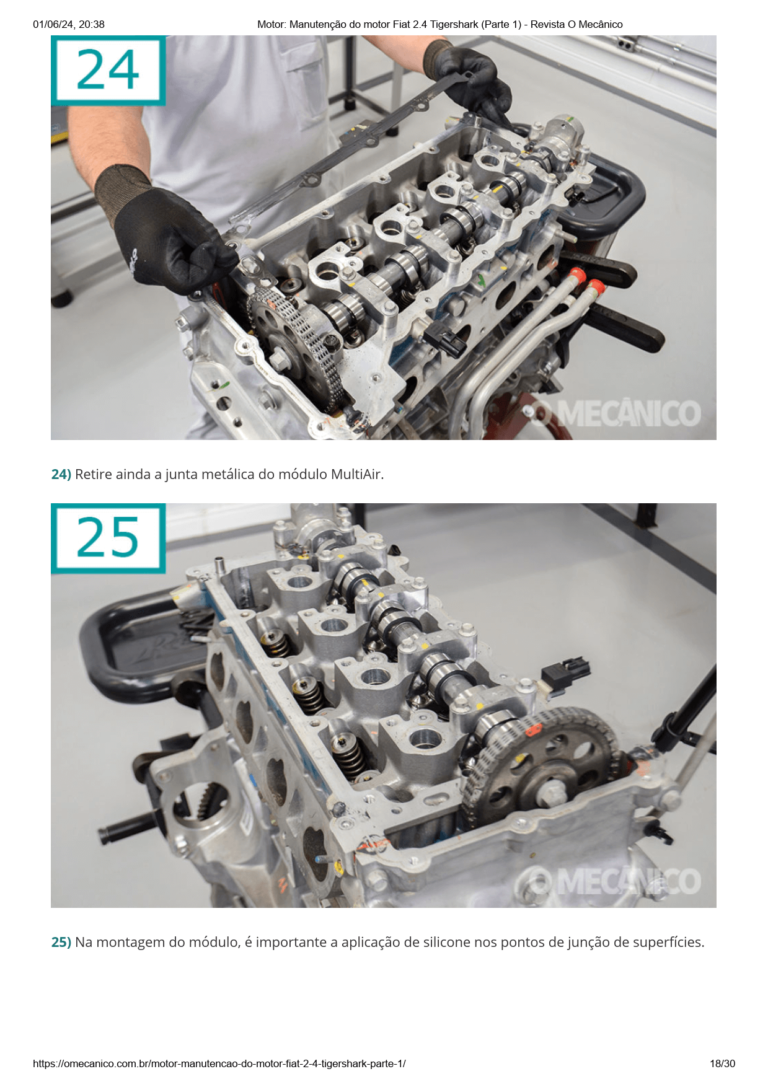 01/06/24, 20:38 Motor: Manutenção do motor Fiat 2.4 Tigershark (Parte 1) - Revista O Mecânico

24

O MECÂNICO

24) Retire ainda a junta metálica do módulo MultiAir.

25

O MECÂNICO

25) Na montagem do módulo, é importante a aplicação de silicone nos pontos de junção de superfícies.

https://omecanico.com.br/motor-manutencao-do-motor-fiat-2-4-tigershark-parte-1/ 18/30