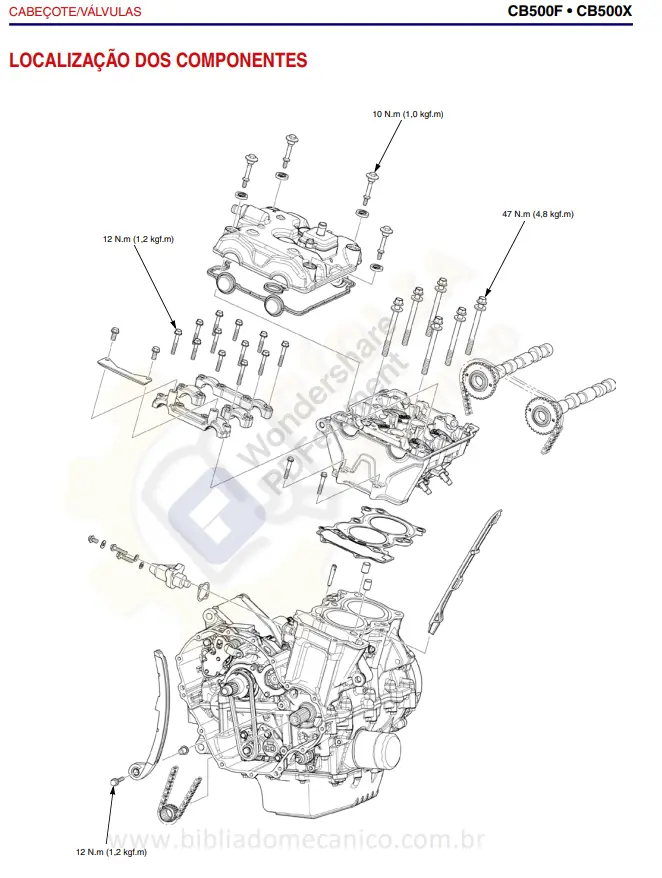 CABEÇOTE/VÁLVULAS

CB500F • CB500X

LOCALIZAÇÃO DOS COMPONENTES

10 N.m (1,0 kgf.m)

47 N.m (4,8 kgf.m)

12 N.m (1,2 kgf.m)

Wondershare PDFelement

12 N.m (1,2 kgf.m)

www.bibliadomecanico.com.br